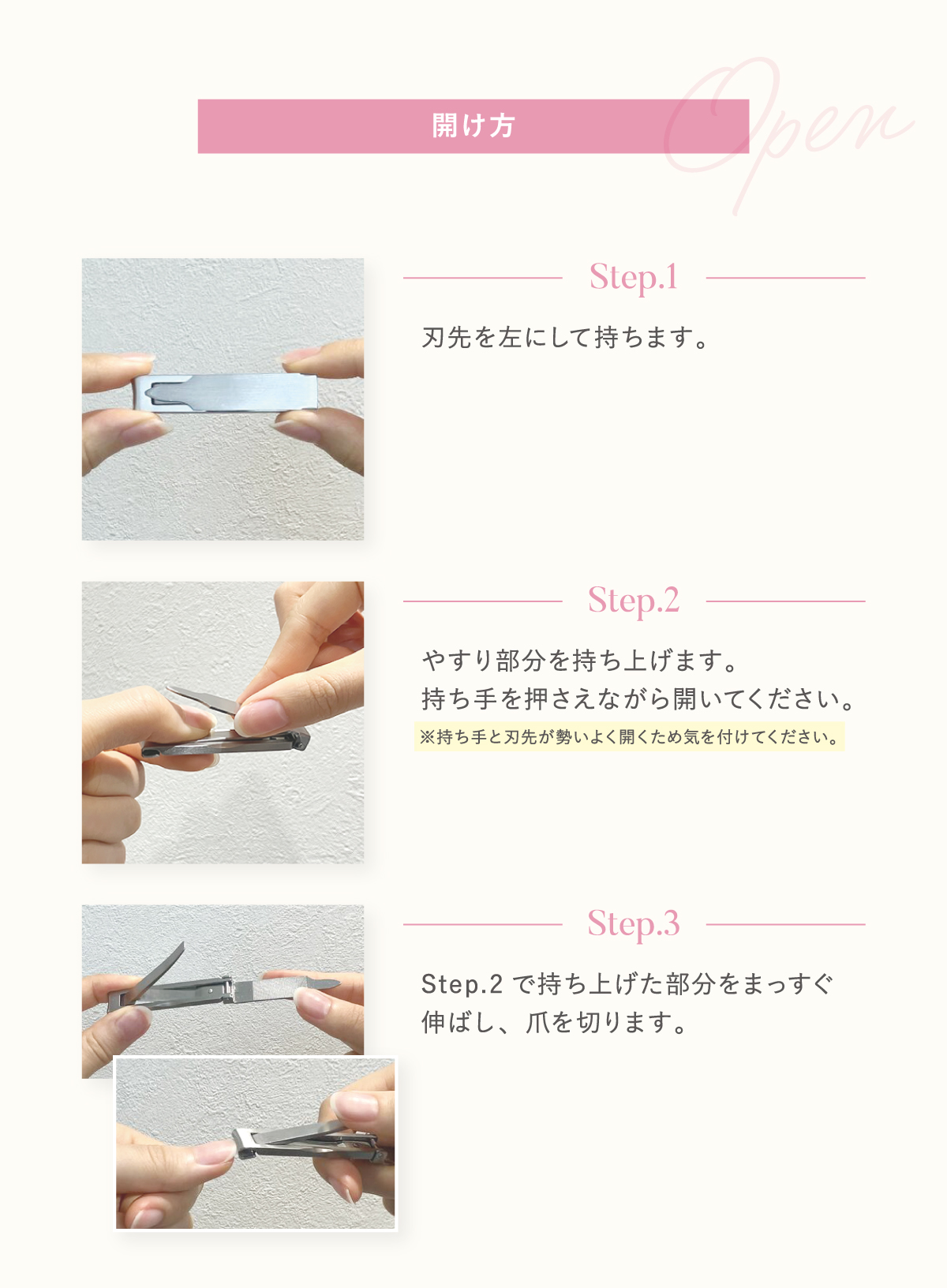 開け方

Open

Step.1

刃先を左にして持ちます。

Step.2

やすり部分を持ち上げます。
持ち手を押さえながら開いてください。

※持ち手と刃先が勢いよく開くため気を付けてください。

Step.3

Step.2 で持ち上げた部分をまっすぐ伸ばし、爪を切ります。