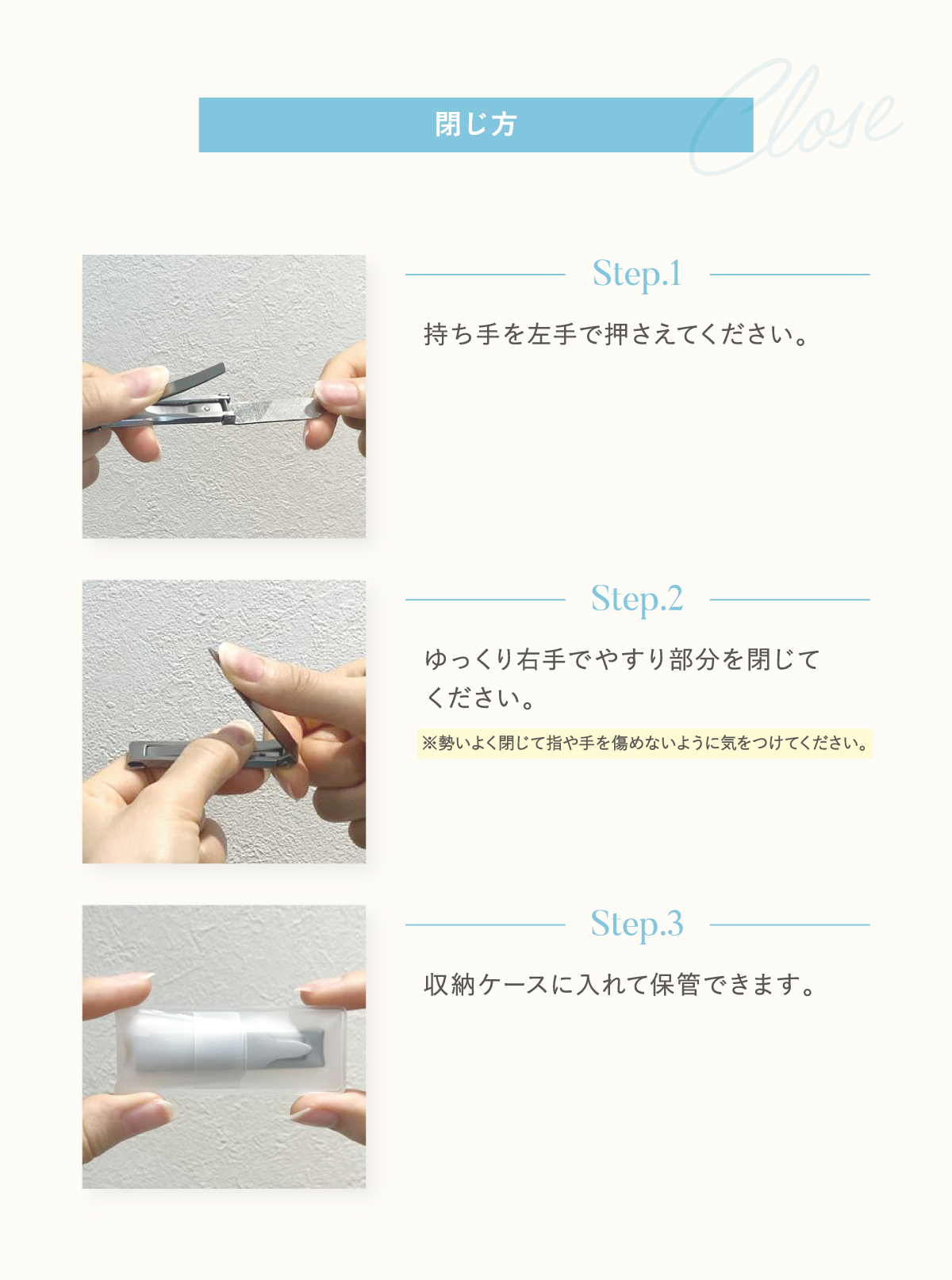 閉じ方

Close

Step.1

持ち手を左手で押さえてください。

Step.2

ゆっくり右手でやすり部分を閉じてください。

※勢いよく閉じて指や手を傷めないように気をつけてください。

Step.3

収納ケースに入れて保管できます。